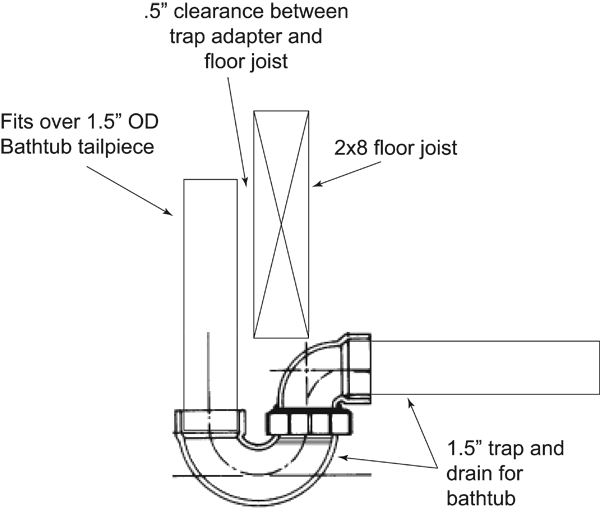 .5” clearance between trap adapter and floor joist

Fits over 1.5” OD Bathtub tailpiece

2x8 floor joist

1.5” trap and drain for bathtub