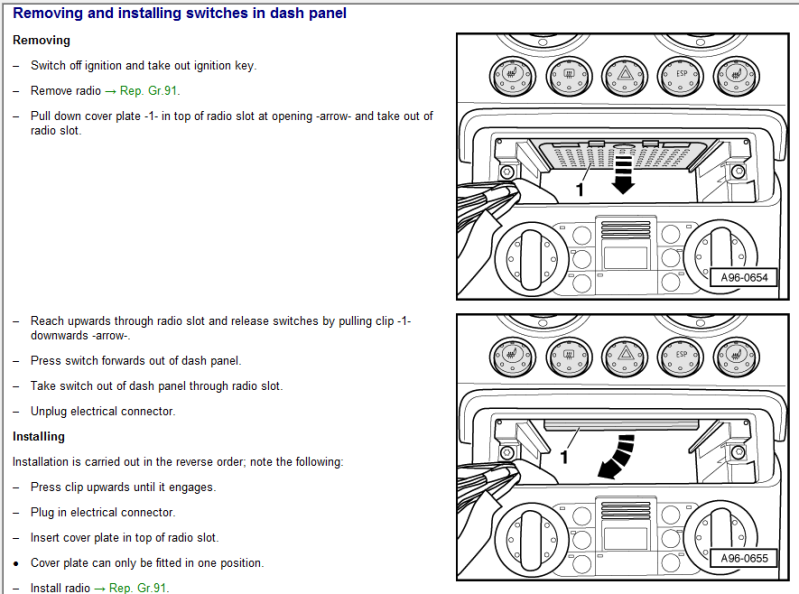 Removing and installing switches in dash panel

Removing

– Switch off ignition and take out ignition key.

– Remove radio → Rep. Gr.91.

– Pull down cover plate -1- in top of radio slot at opening -arrow- and take out of radio slot.

ESP

1

A96-0654

– Reach upwards through radio slot and release switches by pulling clip -1- downwards -arrow-.

– Press switch forwards out of dash panel.

– Take switch out of dash panel through radio slot.

– Unplug electrical connector.

Installing

Installation is carried out in the reverse order; note the following:

– Press clip upwards until it engages.

– Plug in electrical connector.

– Insert cover plate in top of radio slot.

• Cover plate can only be fitted in one position.

– Install radio → Rep. Gr.91.

ESP

1

A96-0655